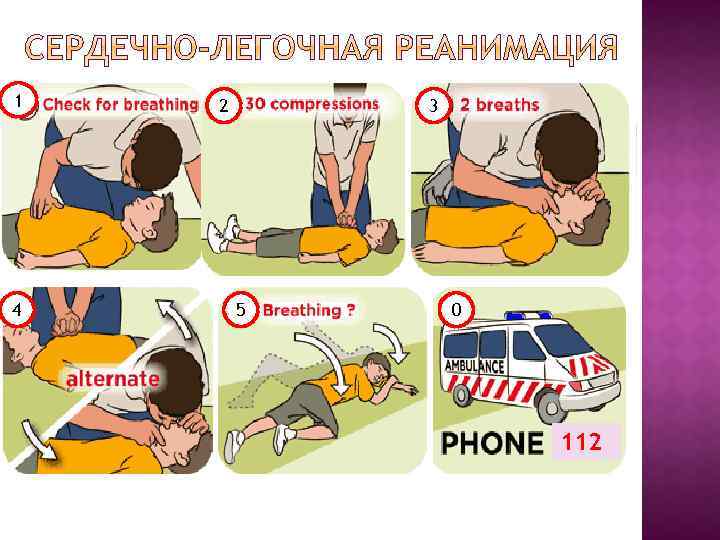 СЕРДЕЧНО-ЛЕГОЧНАЯ РЕАНИМАЦИЯ

1 Check for breathing

2 30 compressions

3 2 breaths

4 alternate

5 Breathing ?

0

AMBULANCE

PHONE 112