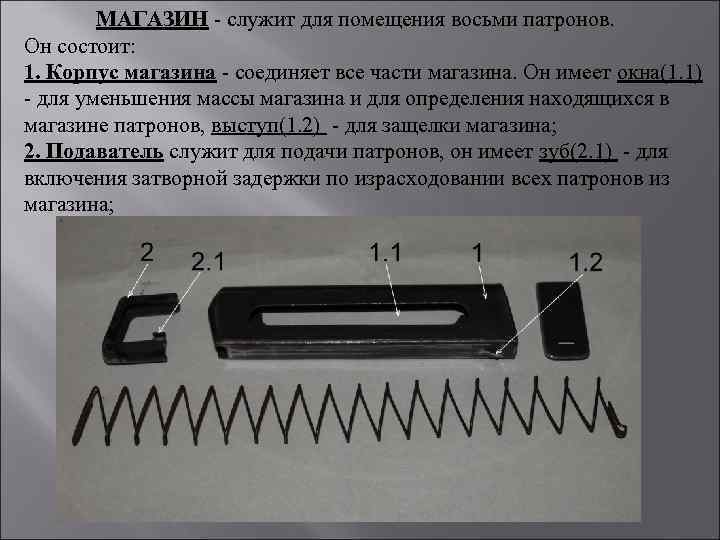 МАГАЗИН - служит для помещения восьми патронов.
Он состоит:
1. Корпус магазина - соединяет все части магазина. Он имеет окна(1.1) - для уменьшения массы магазина и для определения находящихся в магазине патронов, выступ(1.2) - для защелки магазина;
2. Подаватель служит для подачи патронов, он имеет зуб(2.1) - для включения затворной задержки по израсходовании всех патронов из магазина;

2
2.1
1.1
1
1.2