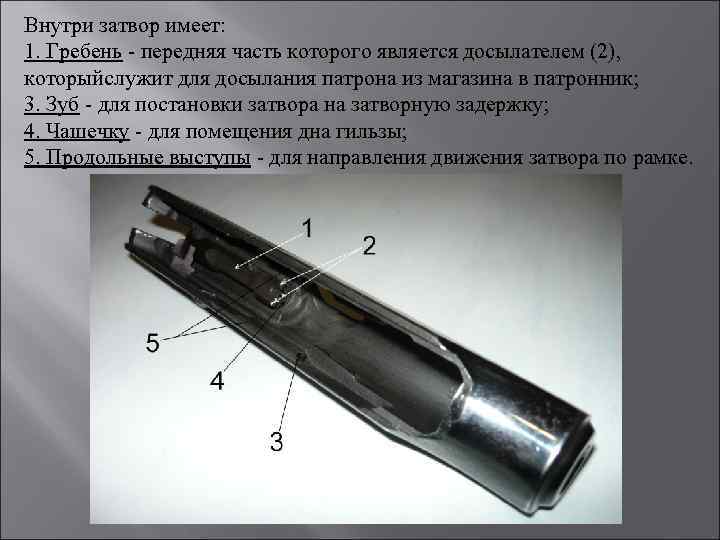 Внутри затвор имеет:
1. Гребень - передняя часть которого является досылателем (2), которыйслужит для досылания патрона из магазина в патронник;
3. Зуб - для постановки затвора на затворную задержку;
4. Чашечку - для помещения дна гильзы;
5. Продольные выступы - для направления движения затвора по рамке.

1
2
5
4
3