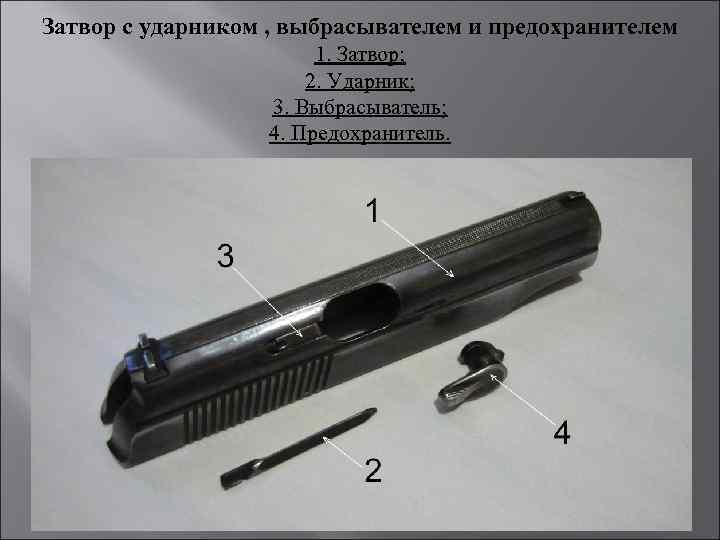 Затвор с ударником , выбрасывателем и предохранителем
1. Затвор;
2. Ударник;
3. Выбрасыватель;
4. Предохранитель.

1
3
4
2