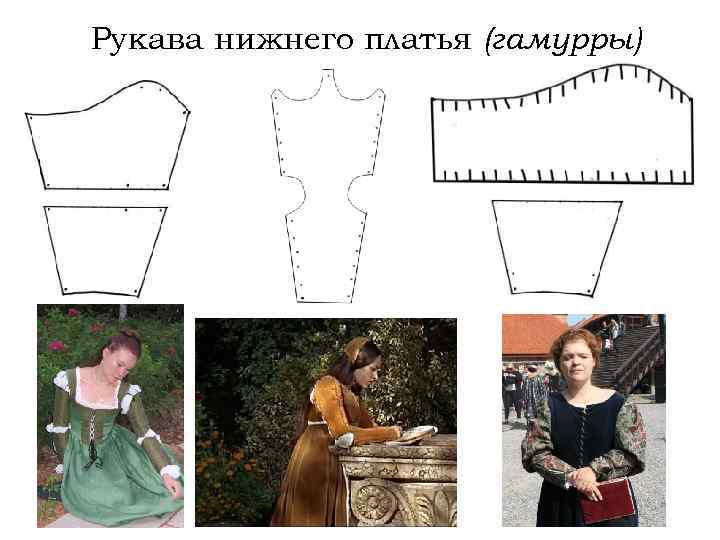 Рукава нижнего платья (гамурры)