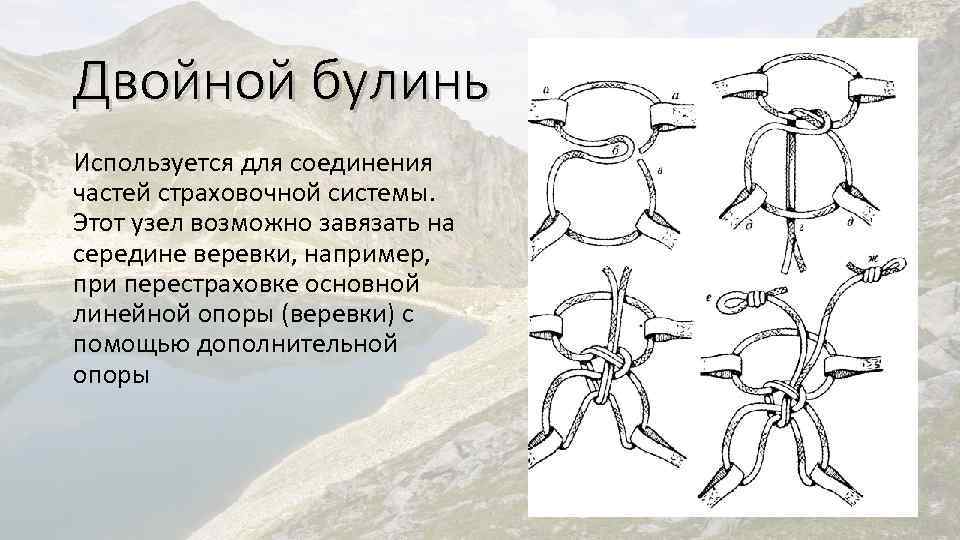 Двойной булинь

Используется для соединения частей страховочной системы. Этот узел возможно завязать на середине веревки, например, при перестраховке основной линейной опоры (веревки) с помощью дополнительной опоры

а

а

б

в

б

г

д

е

ж