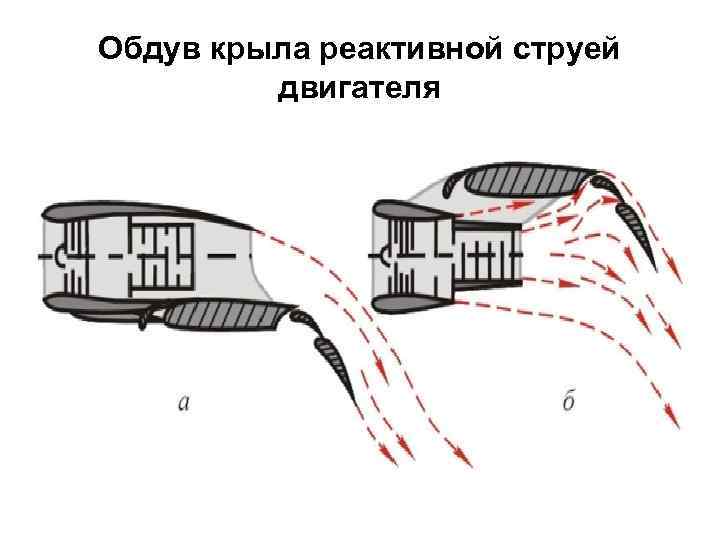 Обдув крыла реактивной струей двигателя

а

б