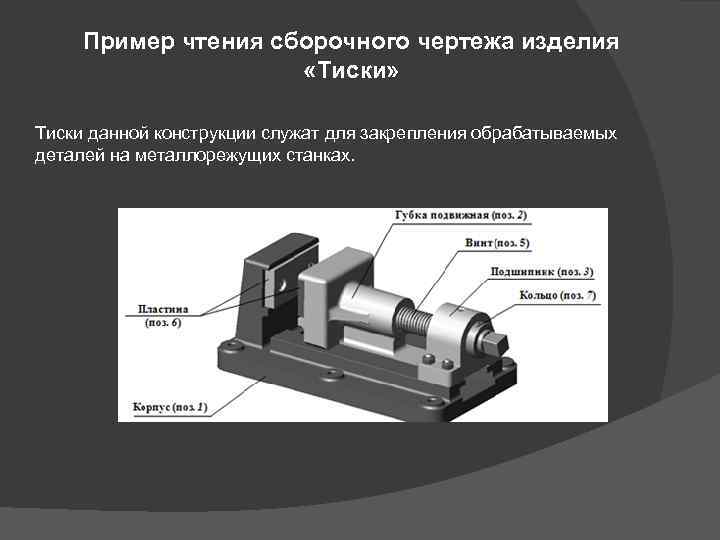 Пример чтения сборочного чертежа изделия «Тиски»

Тиски данной конструкции служат для закрепления обрабатываемых деталей на металлорежущих станках.

Губка подвижная (поз. 2)

Винт (поз. 5)

Подшипник (поз. 3)

Кольцо (поз. 7)

Пластина (поз. 6)

Корпус (поз. 1)