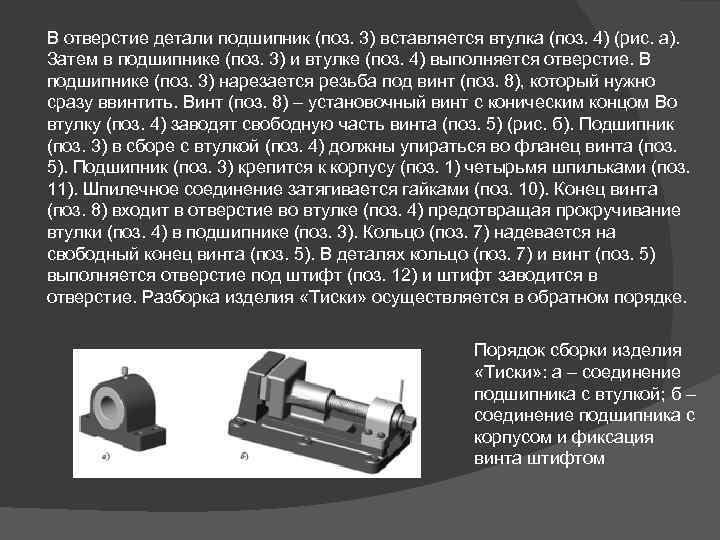 В отверстие детали подшипник (поз. 3) вставляется втулка (поз. 4) (рис. а). Затем в подшипнике (поз. 3) и втулке (поз. 4) выполняется отверстие. В подшипнике (поз. 3) нарезается резьба под винт (поз. 8), который нужно сразу ввинтить. Винт (поз. 8) – установочный винт с коническим концом Во втулку (поз. 4) заводят свободную часть винта (поз. 5) (рис. б). Подшипник (поз. 3) в сборе с втулкой (поз. 4) должны упираться во фланец винта (поз. 5). Подшипник (поз. 3) крепится к корпусу (поз. 1) четырьмя шпильками (поз. 11). Шпилечное соединение затягивается гайками (поз. 10). Конец винта (поз. 8) входит в отверстие во втулке (поз. 4) предотвращая прокручивание втулки (поз. 4) в подшипнике (поз. 3). Кольцо (поз. 7) надевается на свободный конец винта (поз. 5). В деталях кольцо (поз. 7) и винт (поз. 5) выполняется отверстие под штифт (поз. 12) и штифт заводится в отверстие. Разборка изделия «Тиски» осуществляется в обратном порядке.

а)

б)

Порядок сборки изделия «Тиски»: а – соединение подшипника с втулкой; б – соединение подшипника с корпусом и фиксация винта штифтом