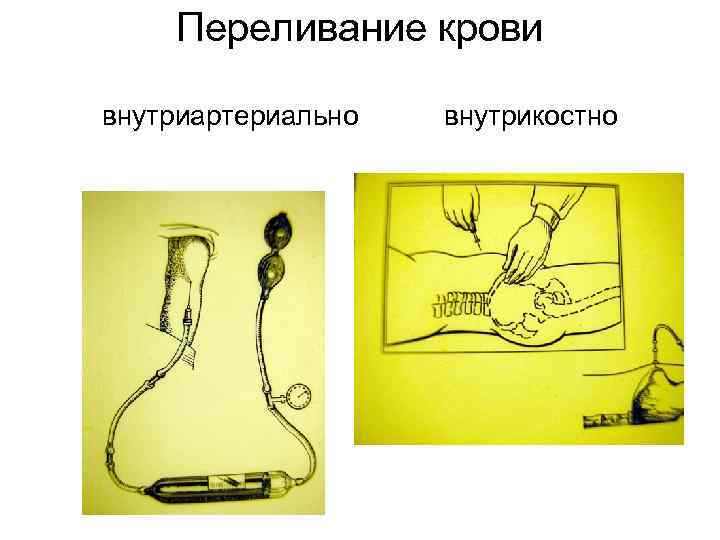 Переливание крови

внутриартериально

внутрикостно