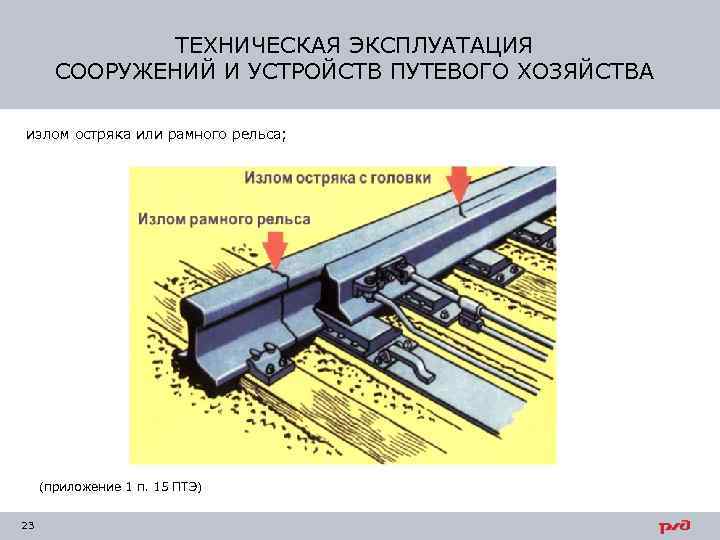 ТЕХНИЧЕСКАЯ ЭКСПЛУАТАЦИЯ
СООРУЖЕНИЙ И УСТРОЙСТВ ПУТЕВОГО ХОЗЯЙСТВА

излом остряка или рамного рельса;

Излом остряка с головки

Излом рамного рельса

(приложение 1 п. 15 ПТЭ)

23

РЖД