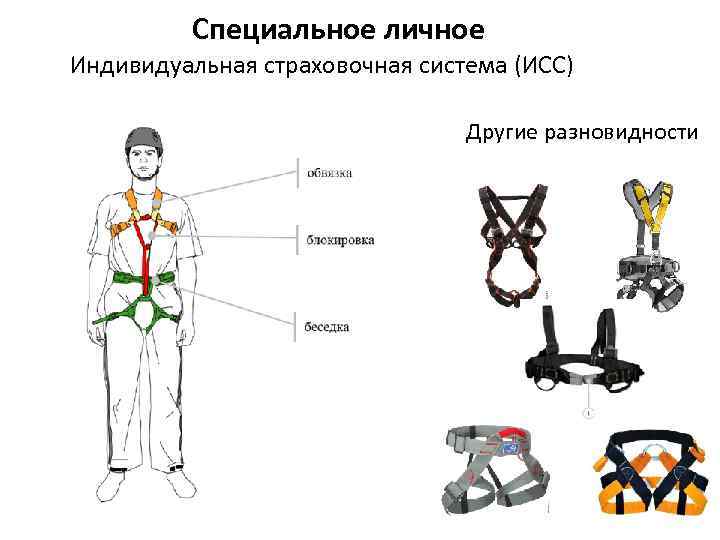 Специальное личное
Индивидуальная страховочная система (ИСС)

обвязка
блокировка
беседка

Другие разновидности