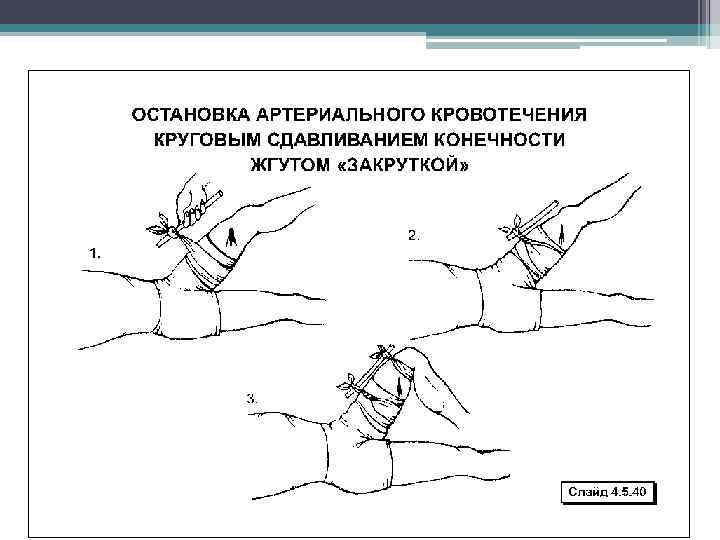 ОСТАНОВКА АРТЕРИАЛЬНОГО КРОВОТЕЧЕНИЯ КРУГОВЫМ СДАВЛИВАНИЕМ КОНЕЧНОСТИ ЖГУТОМ «ЗАКРУТКОЙ»

1.

2.

3.

Слайд 4.5.40