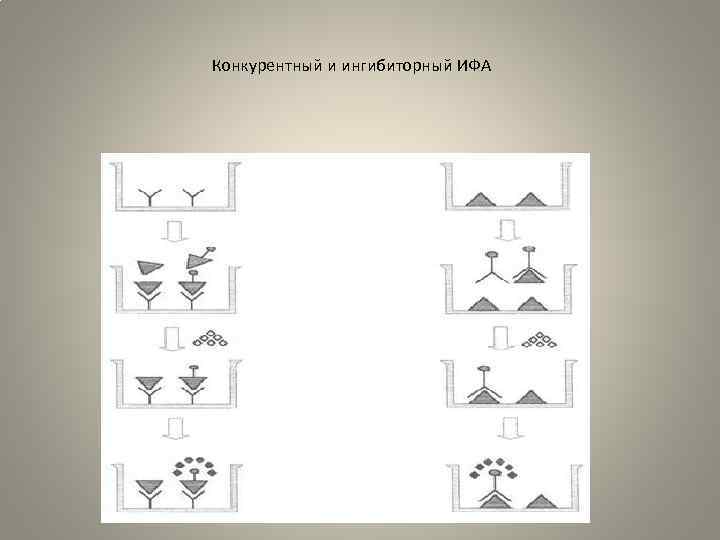 Конкурентный и ингибиторный ИФА