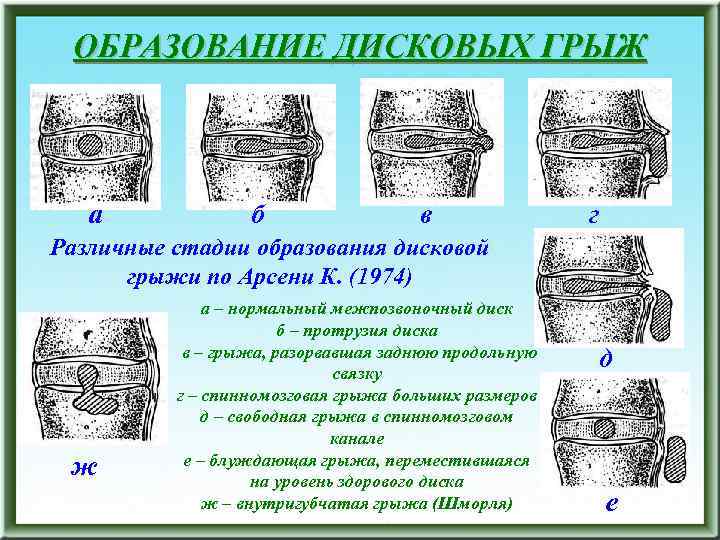 ОБРАЗОВАНИЕ ДИСКОВЫХ ГРЫЖ

а

б

в

г

Различные стадии образования дисковой грыжи по Арсени К. (1974)

д

а – нормальный межпозвоночный диск
б – протрузия диска
в – грыжа, разорвавшая заднюю продольную связку
г – спинномозговая грыжа больших размеров
д – свободная грыжа в спинномозговом канале
е – блуждающая грыжа, переместившаяся на уровень здорового диска
ж – внутригубчатая грыжа (Шморля)

ж

е