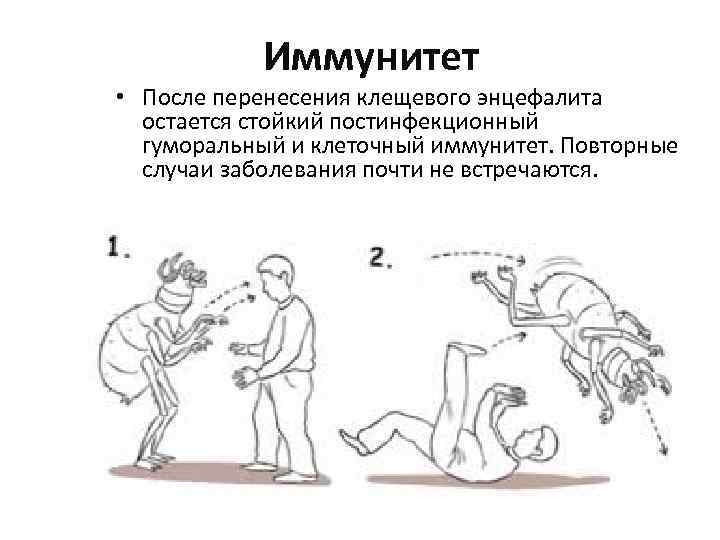 Иммунитет

• После перенесения клещевого энцефалита остается стойкий постинфекционный гуморальный и клеточный иммунитет. Повторные случаи заболевания почти не встречаются.

1.

2.