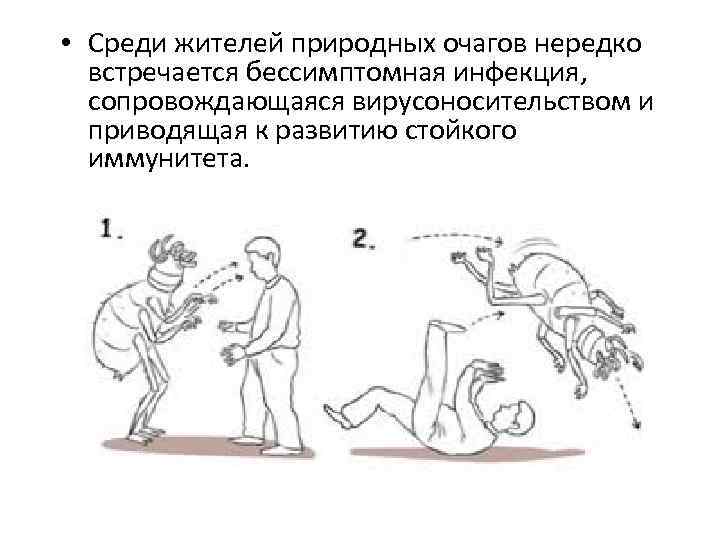 • Среди жителей природных очагов нередко встречается бессимптомная инфекция, сопровождающаяся вирусоносительством и приводящая к развитию стойкого иммунитета.

1.

2.