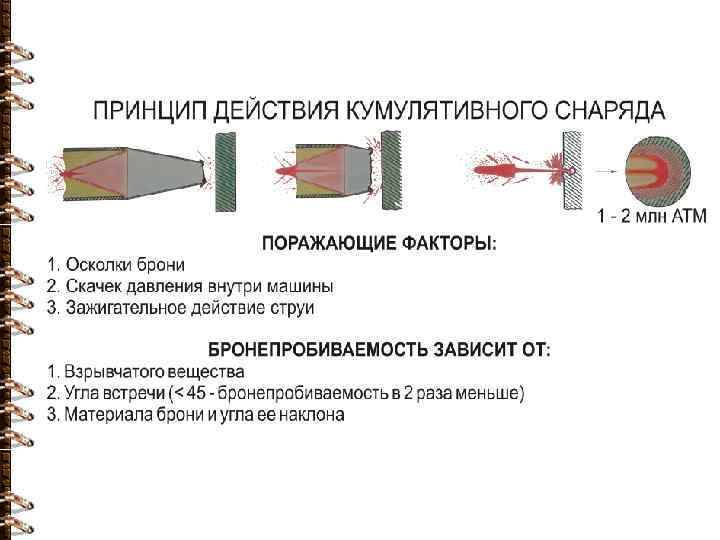 ПРИНЦИП ДЕЙСТВИЯ КУМУЛЯТИВНОГО СНАРЯДА

1 - 2 млн АТМ

ПОРАЖАЮЩИЕ ФАКТОРЫ:
1. Осколки брони
2. Скачек давления внутри машины
3. Зажигательное действие струи

БРОНЕПРОБИВАЕМОСТЬ ЗАВИСИТ ОТ:
1. Взрывчатого вещества
2. Угла встречи (< 45 - бронепробиваемость в 2 раза меньше)
3. Материала брони и угла ее наклона