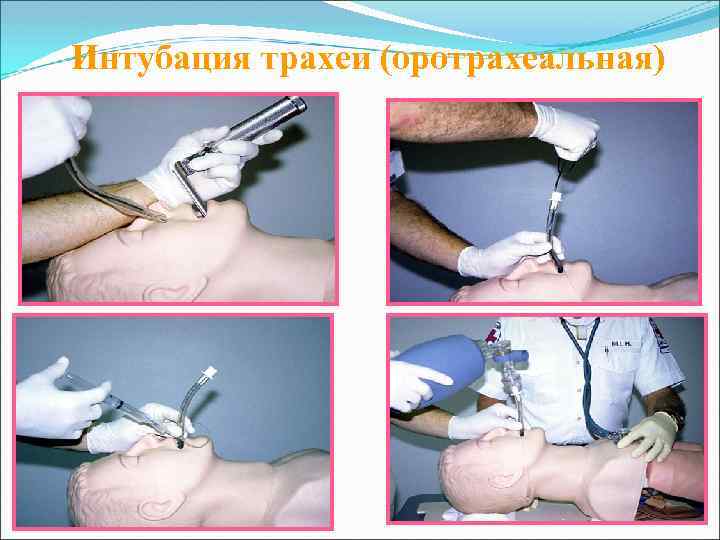 Интубация трахеи (оротрахеальная)