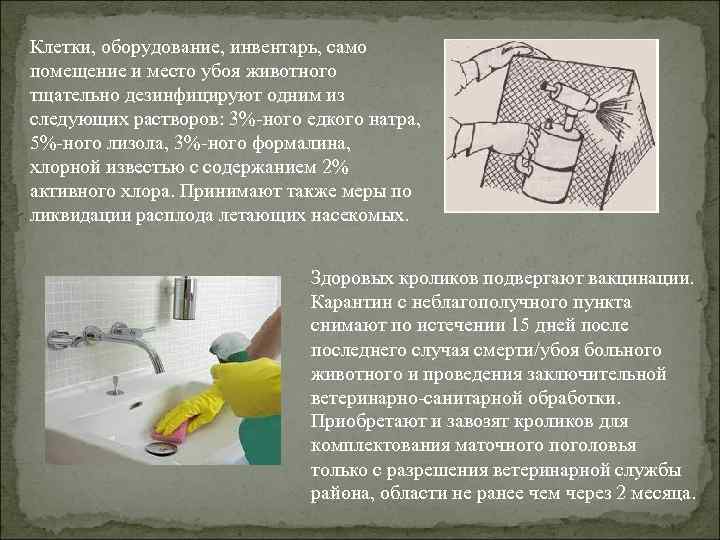 Клетки, оборудование, инвентарь, само помещение и место убоя животного тщательно дезинфицируют одним из следующих растворов: 3%-ного едкого натра, 5%-ного лизола, 3%-ного формалина, хлорной известью с содержанием 2% активного хлора. Принимают также меры по ликвидации расплода летающих насекомых.

Здоровых кроликов подвергают вакцинации. Карантин с неблагополучного пункта снимают по истечении 15 дней после последнего случая смерти/убоя больного животного и проведения заключительной ветеринарно-санитарной обработки. Приобретают и завозят кроликов для комплектования маточного поголовья только с разрешения ветеринарной службы района, области не ранее чем через 2 месяца.