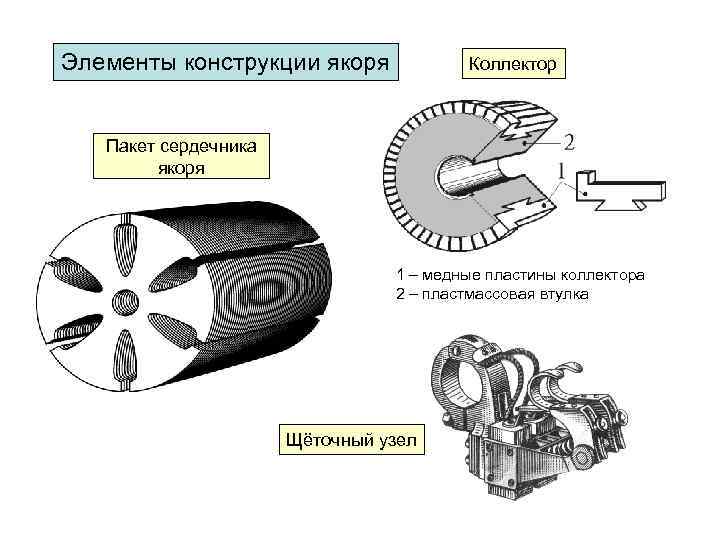 Элементы конструкции якоря

Коллектор

Пакет сердечника якоря

2

1

1 – медные пластины коллектора
2 – пластмассовая втулка

Щёточный узел