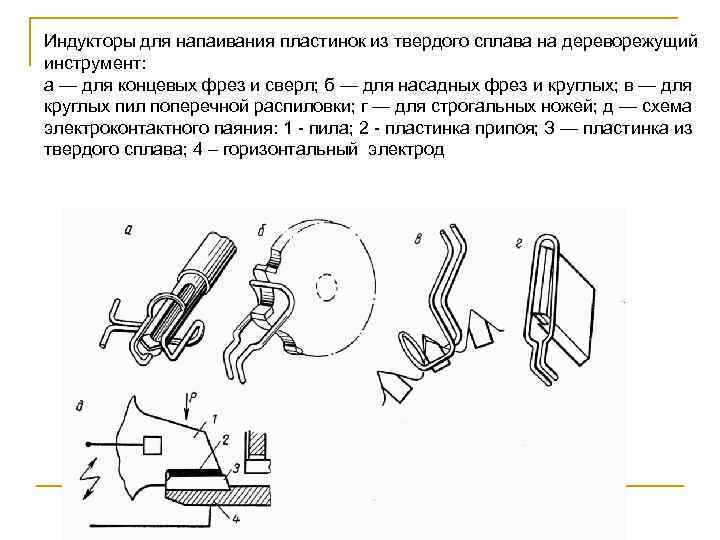 Индукторы для напаивания пластинок из твердого сплава на дереворежущий инструмент:
а — для концевых фрез и сверл; б — для насадных фрез и круглых; в — для круглых пил поперечной распиловки; г — для строгальных ножей; д — схема электроконтактного паяния: 1 - пила; 2 - пластинка припоя; 3 — пластинка из твердого сплава; 4 – горизонтальный электрод

а
б
в
г
д
P
1
2
3
4