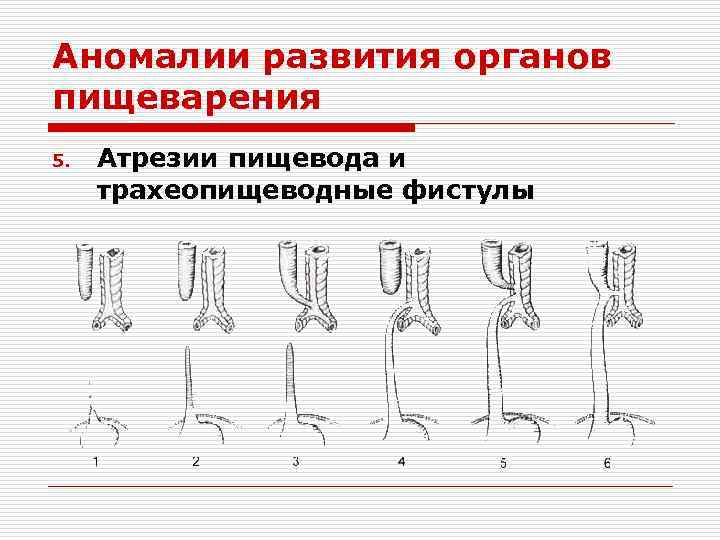 Аномалии развития органов пищеварения

5. Атрезии пищевода и трахеопищеводные фистулы

1 2 3 4 5 6