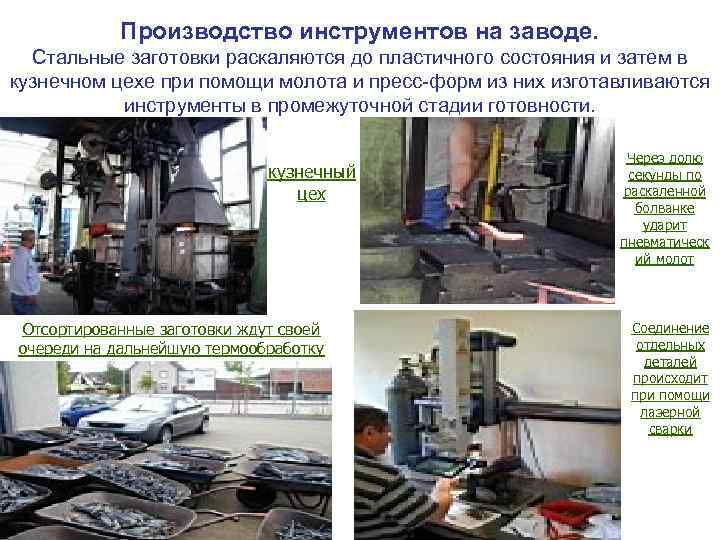 Производство инструментов на заводе.
Стальные заготовки раскаляются до пластичного состояния и затем в кузнечном цехе при помощи молота и пресс-форм из них изготавливаются инструменты в промежуточной стадии готовности.

кузнечный цех

Через долю секунды по раскаленной болванке ударит пневматический молот

Отсортированные заготовки ждут своей очереди на дальнейшую термообработку

Соединение отдельных деталей происходит при помощи лазерной сварки