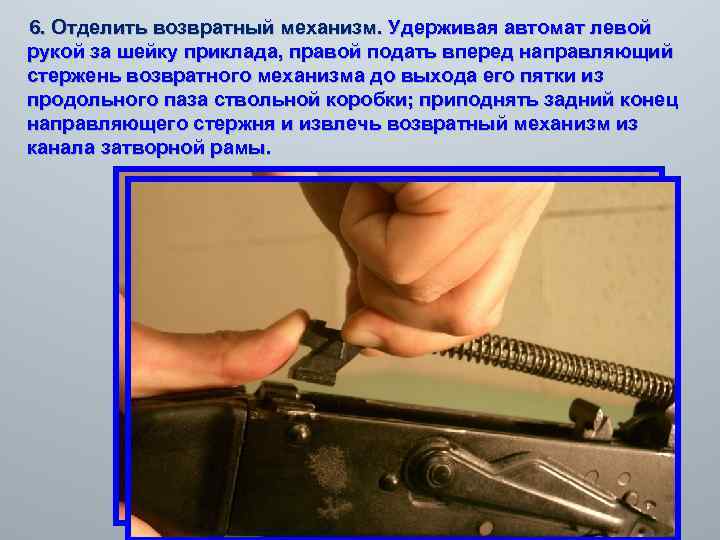 6. Отделить возвратный механизм. Удерживая автомат левой рукой за шейку приклада, правой подать вперед направляющий стержень возвратного механизма до выхода его пятки из продольного паза ствольной коробки; приподнять задний конец направляющего стержня и извлечь возвратный механизм из канала затворной рамы.