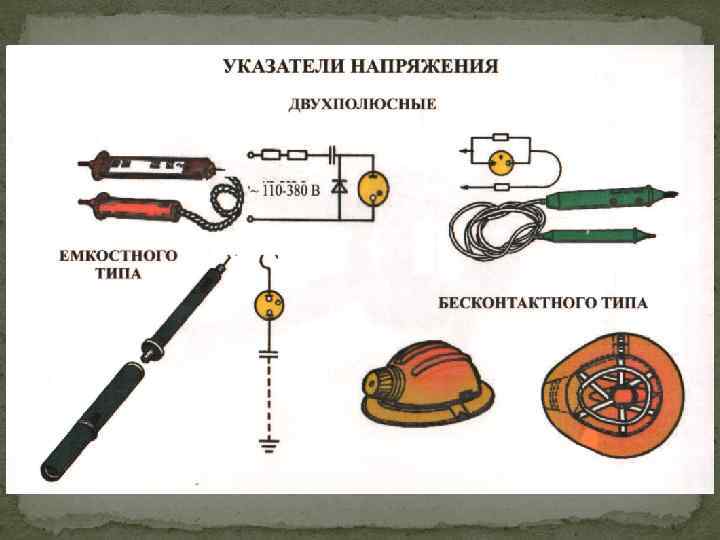 УКАЗАТЕЛИ НАПРЯЖЕНИЯ

ДВУХПОЛЮСНЫЕ

~ 110-380 В

ЕМКОСТНОГО ТИПА

БЕСКОНТАКТНОГО ТИПА