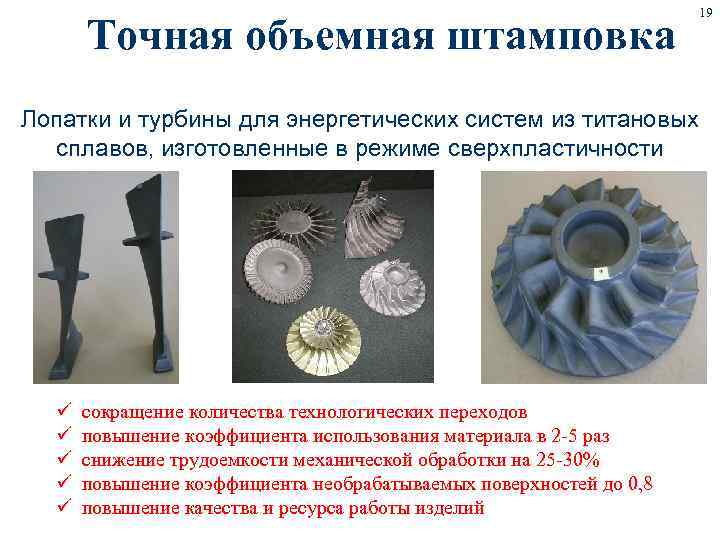 19

Точная объемная штамповка

Лопатки и турбины для энергетических систем из титановых сплавов, изготовленные в режиме сверхпластичности

✓ сокращение количества технологических переходов
✓ повышение коэффициента использования материала в 2-5 раз
✓ снижение трудоемкости механической обработки на 25-30%
✓ повышение коэффициента необрабатываемых поверхностей до 0,8
✓ повышение качества и ресурса работы изделий