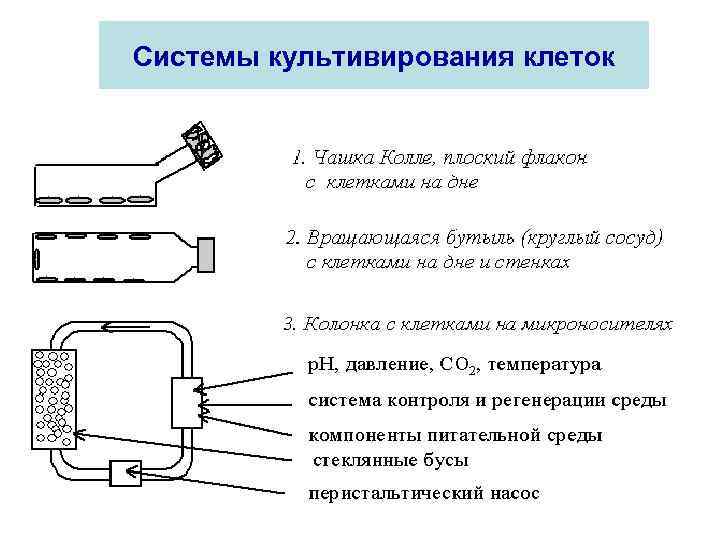 Системы культивирования клеток

1. Чашка Колле, плоский флакон с клетками на дне

2. Вращающаяся бутыль (круглый сосуд) с клетками на дне и стенках

3. Колонка с клетками на микроносителях

pH, давление, $CO_2$, температура

система контроля и регенерации среды

компоненты питательной среды

стеклянные бусы

перистальтический насос