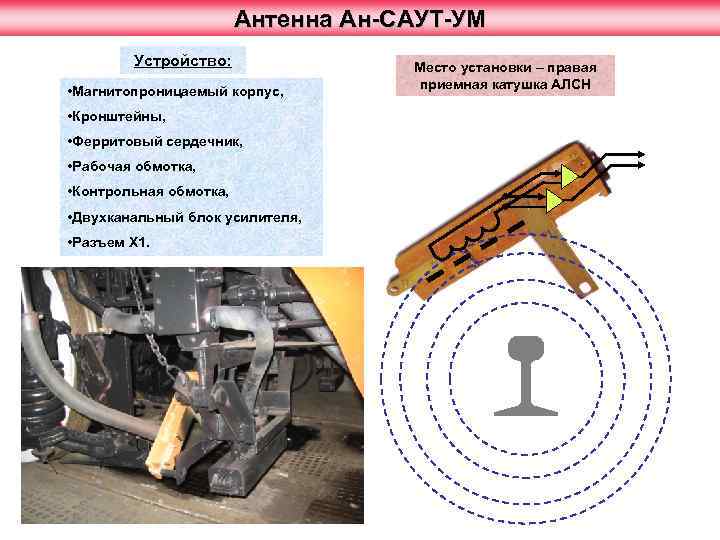 Антенна Ан-САУТ-УМ

Устройство:

•Магнитопроницаемый корпус,

•Кронштейны,

•Ферритовый сердечник,

•Рабочая обмотка,

•Контрольная обмотка,

•Двухканальный блок усилителя,

•Разъем Х1.

Место установки – правая приемная катушка АЛСН