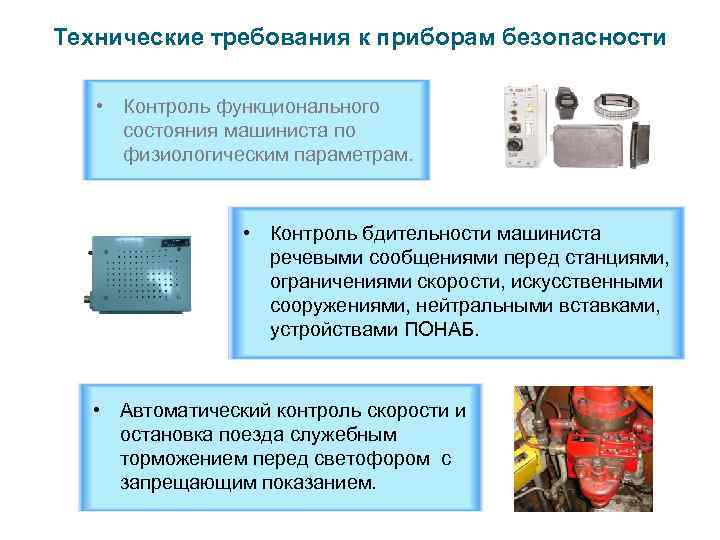 Технические требования к приборам безопасности

• Контроль функционального состояния машиниста по физиологическим параметрам.

• Контроль бдительности машиниста речевыми сообщениями перед станциями, ограничениями скорости, искусственными сооружениями, нейтральными вставками, устройствами ПОНАБ.

• Автоматический контроль скорости и остановка поезда служебным торможением перед светофором с запрещающим показанием.