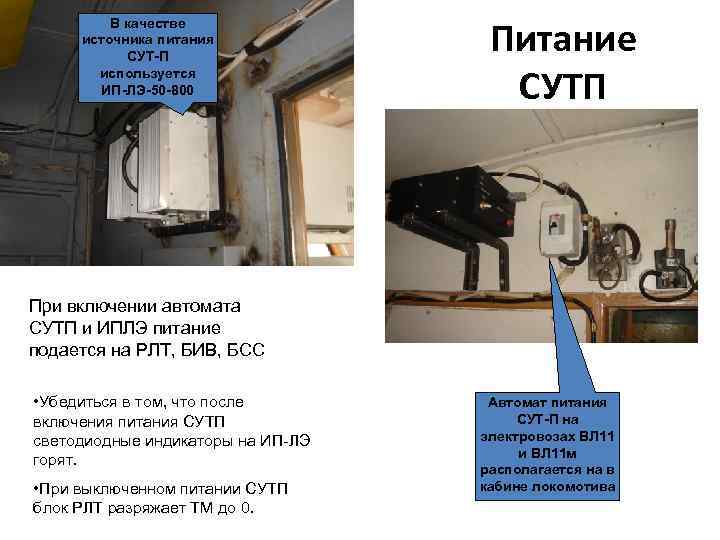 В качестве источника питания СУТ-П используется ИП-ЛЭ-50-800

Питание СУТП

При включении автомата СУТП и ИПЛЭ питание подается на РЛТ, БИВ, БСС

•Убедиться в том, что после включения питания СУТП светодиодные индикаторы на ИП-ЛЭ горят.

•При выключенном питании СУТП блок РЛТ разряжает ТМ до 0.

Автомат питания СУТ-П на электровозах ВЛ11 и ВЛ11м располагается на в кабине локомотива