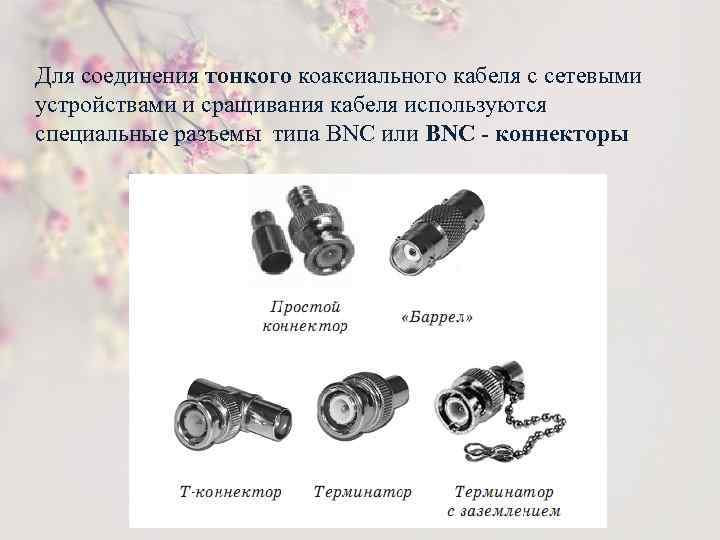 Для соединения тонкого коаксиального кабеля с сетевыми устройствами и сращивания кабеля используются специальные разъемы типа BNC или BNC - коннекторы

Простой коннектор

«Баррел»

Т-коннектор

Терминатор

Терминатор с заземлением