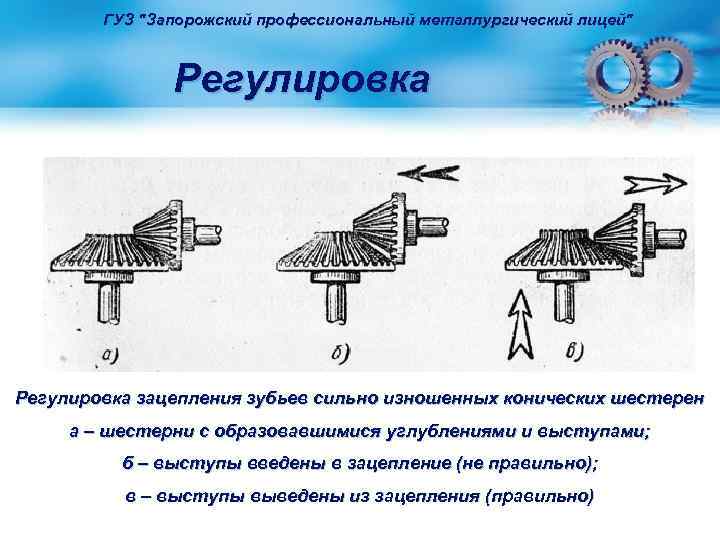 ГУЗ "Запорожский профессиональный металлургический лицей"

Регулировка

а)

б)

в)

Регулировка зацепления зубьев сильно изношенных конических шестерен

а – шестерни с образовавшимися углублениями и выступами;

б – выступы введены в зацепление (не правильно);

в – выступы выведены из зацепления (правильно)