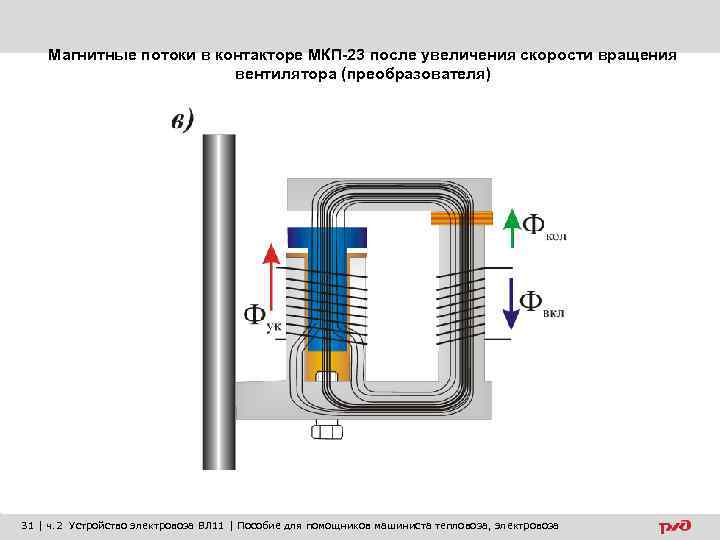 Магнитные потоки в контакторе МКП-23 после увеличения скорости вращения вентилятора (преобразователя)

в)

$Ф_{кол}$

$Ф_{ук}$

$Ф_{вкл}$

31 | ч. 2 Устройство электровоза ВЛ11 | Пособие для помощников машиниста тепловоза, электровоза

РЖД