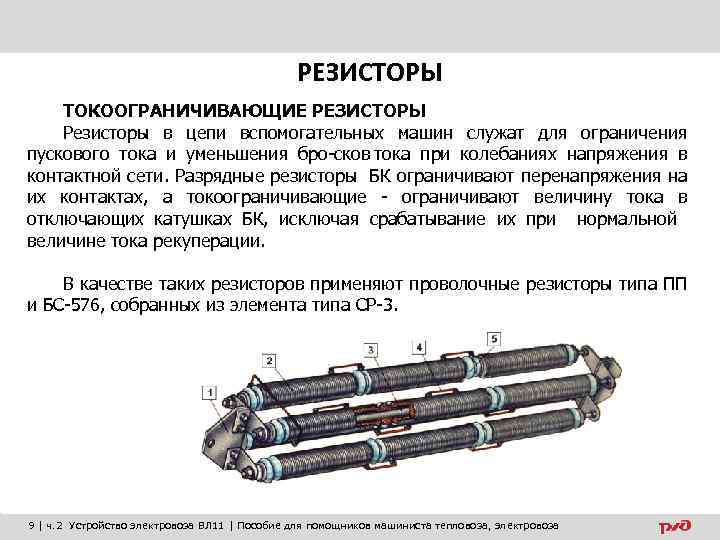 РЕЗИСТОРЫ

ТОКООГРАНИЧИВАЮЩИЕ РЕЗИСТОРЫ

Резисторы в цепи вспомогательных машин служат для ограничения пускового тока и уменьшения бро-сков тока при колебаниях напряжения в контактной сети. Разрядные резисторы БК ограничивают перенапряжения на их контактах, а токоограничивающие - ограничивают величину тока в отключающих катушках БК, исключая срабатывание их при нормальной величине тока рекуперации.

В качестве таких резисторов применяют проволочные резисторы типа ПП и БС-576, собранных из элемента типа СР-3.

1
2
3
4
5

9 | ч. 2 Устройство электровоза ВЛ11 | Пособие для помощников машиниста тепловоза, электровоза

РЖД