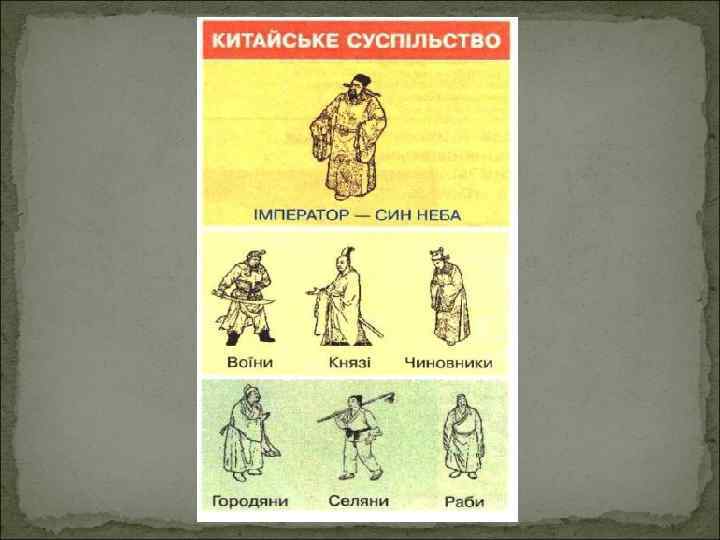 КИТАЙСЬКЕ СУСПІЛЬСТВО

ІМПЕРАТОР — СИН НЕБА

Воїни

Князі

Чиновники

Городяни

Селяни

Раби