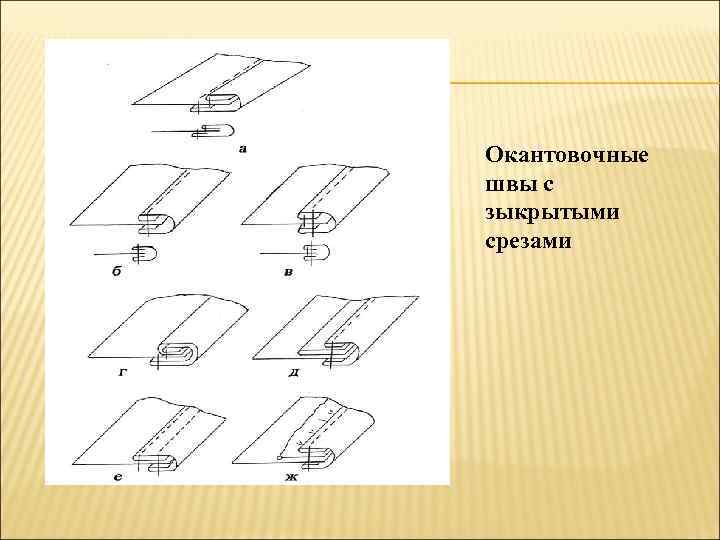 а

б

в

г

д

е

ж

Окантовочные швы с зыкрытыми срезами