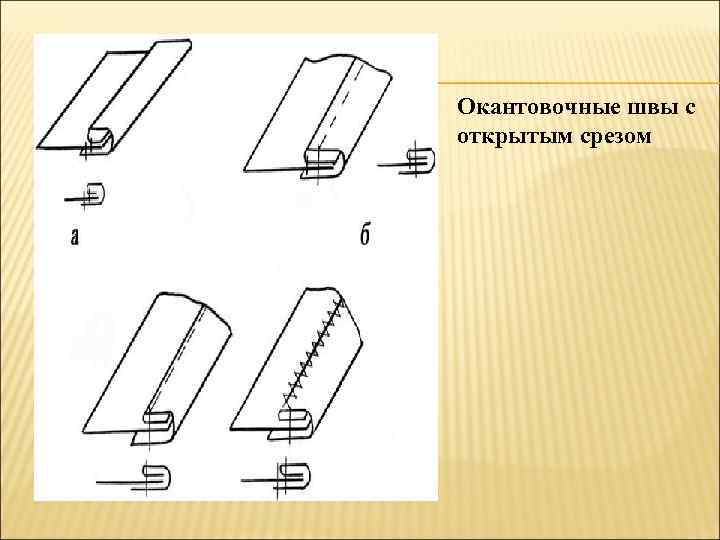 а

б

Окантовочные швы с открытым срезом