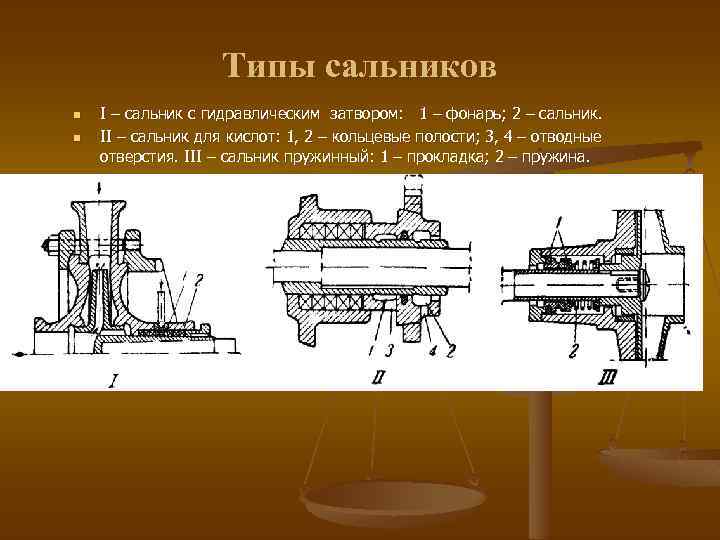 Типы сальников

I – сальник с гидравлическим затвором: 1 – фонарь; 2 – сальник.

II – сальник для кислот: 1, 2 – кольцевые полости; 3, 4 – отводные отверстия. III – сальник пружинный: 1 – прокладка; 2 – пружина.

1 2

I

1 3 4 2

II

1

2

III