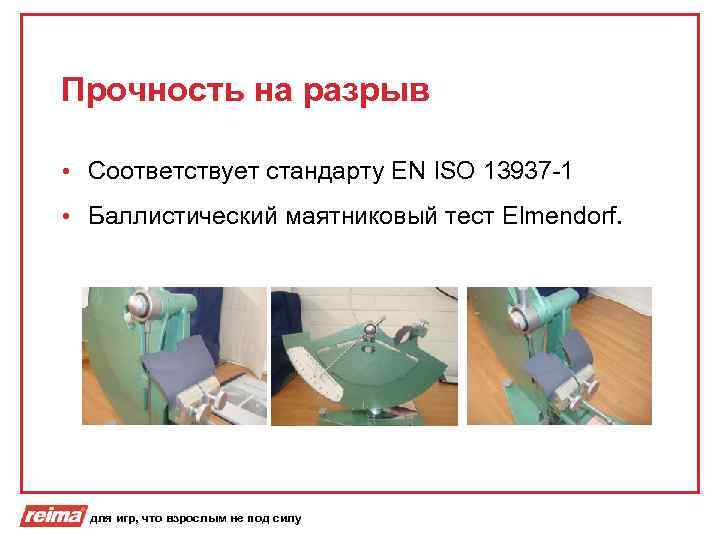 Прочность на разрыв

• Соответствует стандарту EN ISO 13937-1

• Баллистический маятниковый тест Elmendorf.

reima для игр, что взрослым не под силу