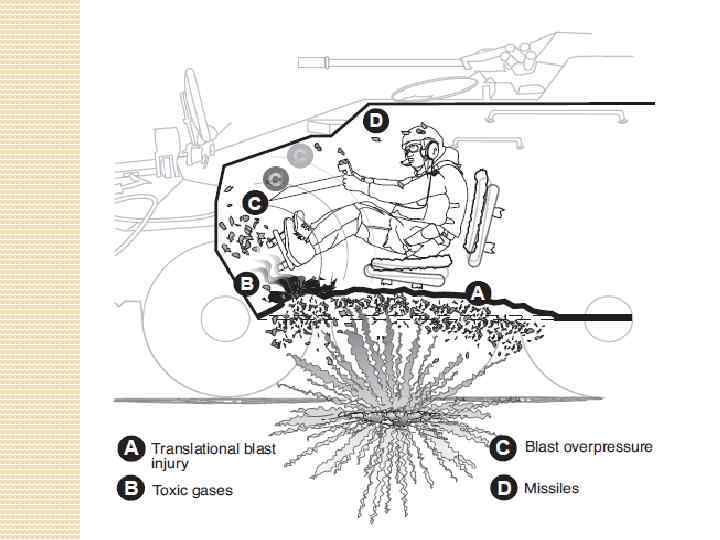 D

C

C

C

B

A

A Translational blast injury

B Toxic gases

C Blast overpressure

D Missiles