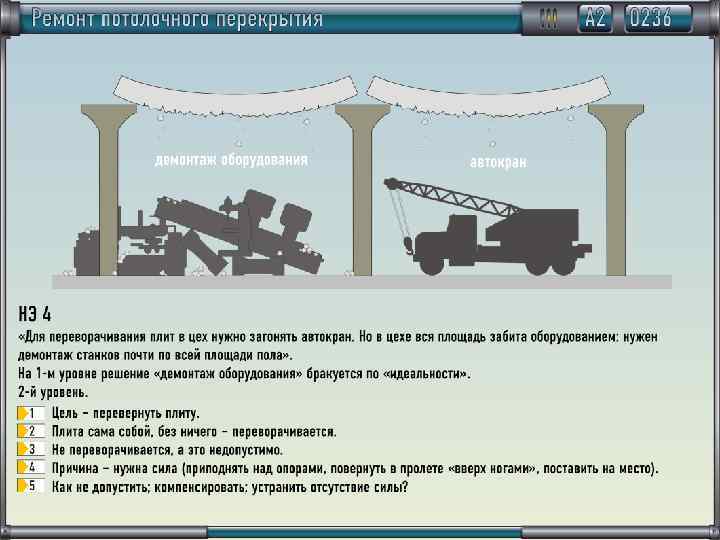 Ремонт потолочного перекрытия

A2 0236

демонтаж оборудования

автокран

НЭ 4

«Для переворачивания плит в цех нужно загонять автокран. Но в цехе вся площадь забита оборудованием: нужен демонтаж станков почти по всей площади пола».

На 1-м уровне решение «демонтаж оборудования» бракуется по «идеальности».

2-й уровень.

1 Цель – перевернуть плиту.

2 Плита сама собой, без ничего – переворачивается.

3 Не переворачивается, а это недопустимо.

4 Причина – нужна сила (приподнять над опорами, повернуть в пролете «вверх ногами», поставить на место).

5 Как не допустить; компенсировать; устранить отсутствие силы?