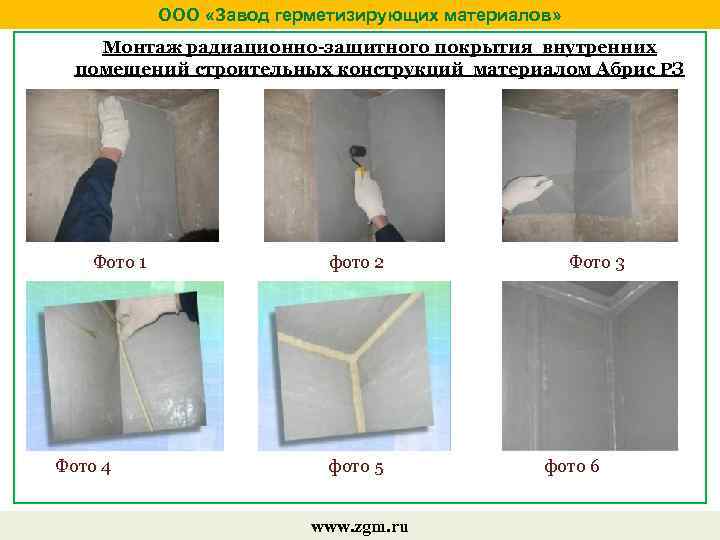 ООО «Завод герметизирующих материалов»

Монтаж радиационно-защитного покрытия внутренних помещений строительных конструкций материалом Абрис РЗ

Фото 1

фото 2

Фото 3

Фото 4

фото 5

фото 6

www.zgm.ru