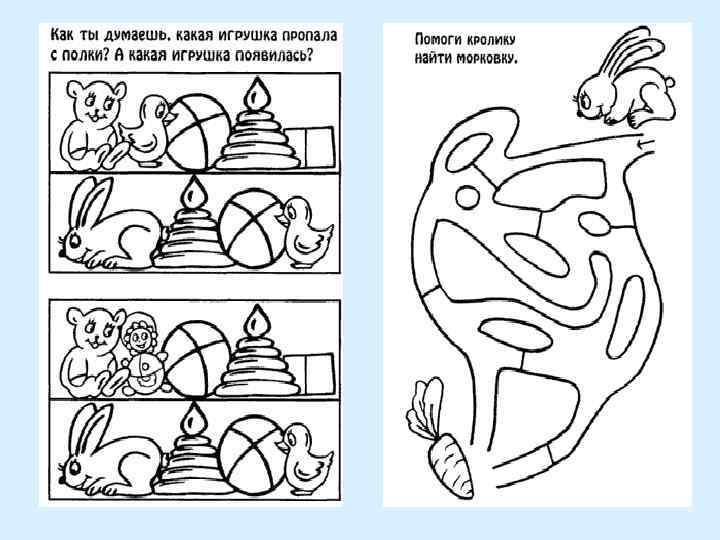 Как ты думаешь, какая игрушка пропала с полки? А какая игрушка появилась?

Помоги кролику найти морковку.