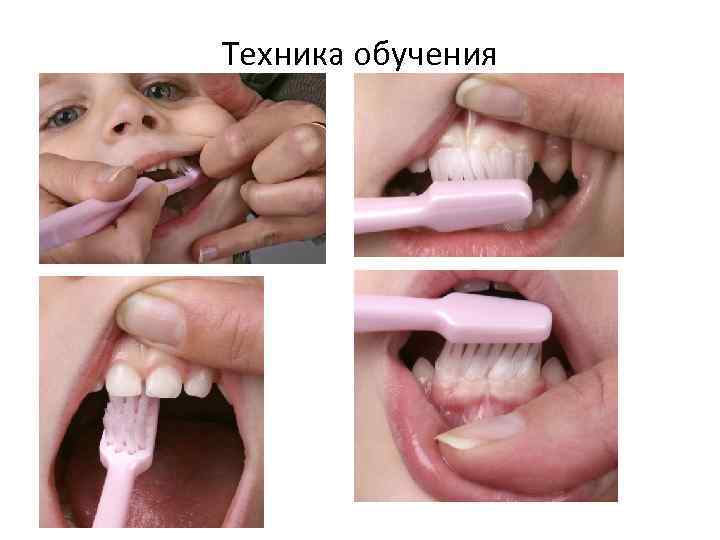 Техника обучения