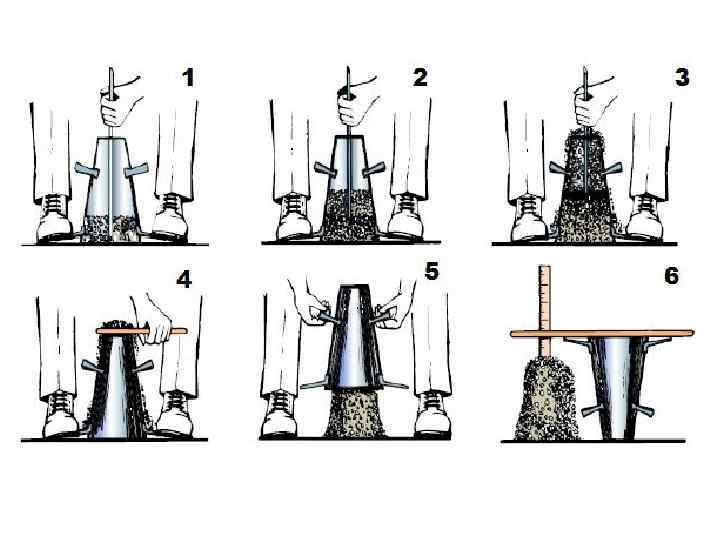 1
2
3
4
5
6