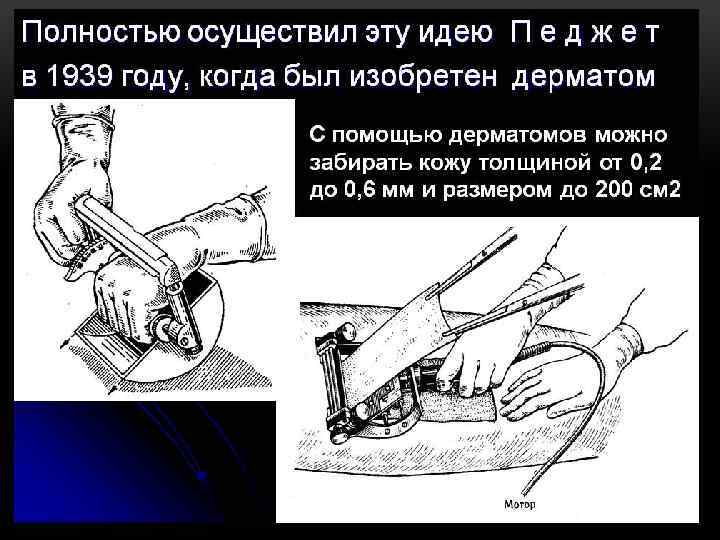 Полностью осуществил эту идею П е д ж е т в 1939 году, когда был изобретен дерматом

С помощью дерматомов можно забирать кожу толщиной от 0,2 до 0,6 мм и размером до 200 см2

Мотор