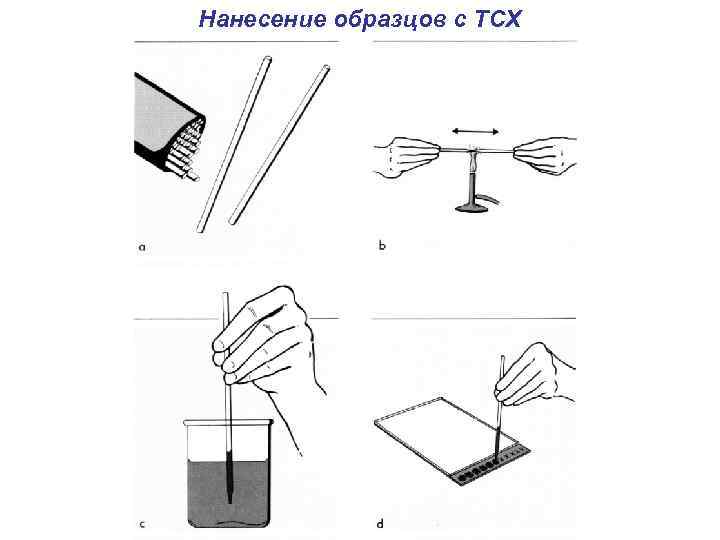 Нанесение образцов с ТСХ

a

b

c

d