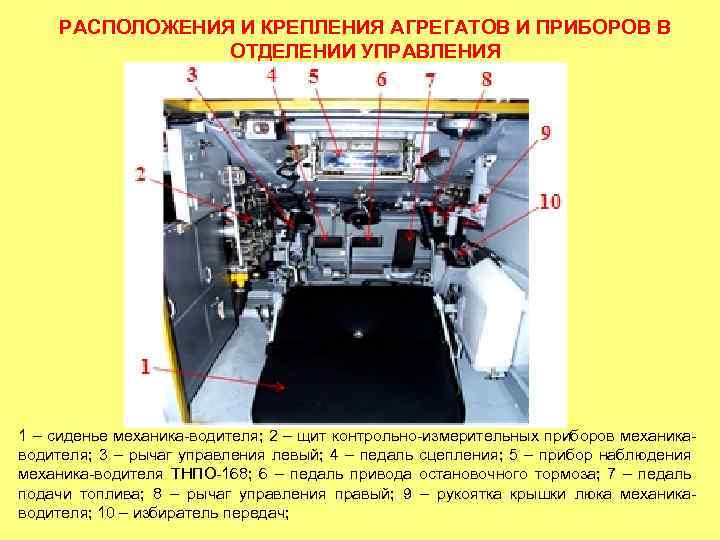 РАСПОЛОЖЕНИЯ И КРЕПЛЕНИЯ АГРЕГАТОВ И ПРИБОРОВ В ОТДЕЛЕНИИ УПРАВЛЕНИЯ

3
4
5
6
7
8
9
2
10
1

1 – сиденье механика-водителя; 2 – щит контрольно-измерительных приборов механика-водителя; 3 – рычаг управления левый; 4 – педаль сцепления; 5 – прибор наблюдения механика-водителя ТНПО-168; 6 – педаль привода остановочного тормоза; 7 – педаль подачи топлива; 8 – рычаг управления правый; 9 – рукоятка крышки люка механика-водителя; 10 – избиратель передач;