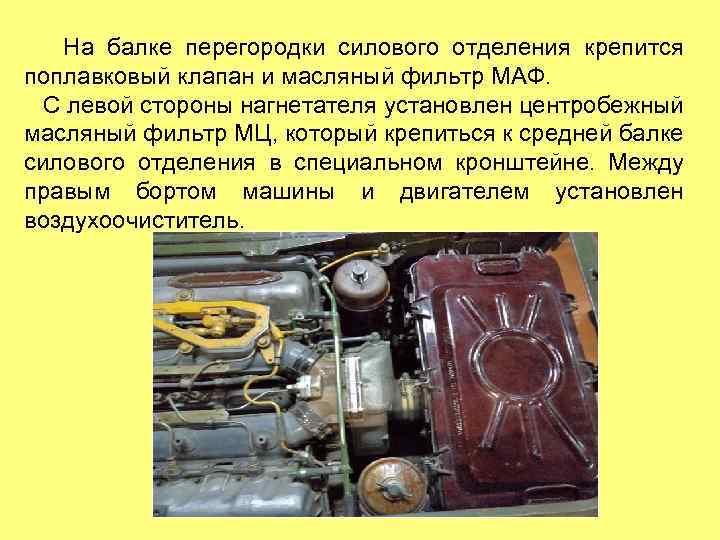 На балке перегородки силового отделения крепится поплавковый клапан и масляный фильтр МАФ.

С левой стороны нагнетателя установлен центробежный масляный фильтр МЦ, который крепиться к средней балке силового отделения в специальном кронштейне. Между правым бортом машины и двигателем установлен воздухоочиститель.